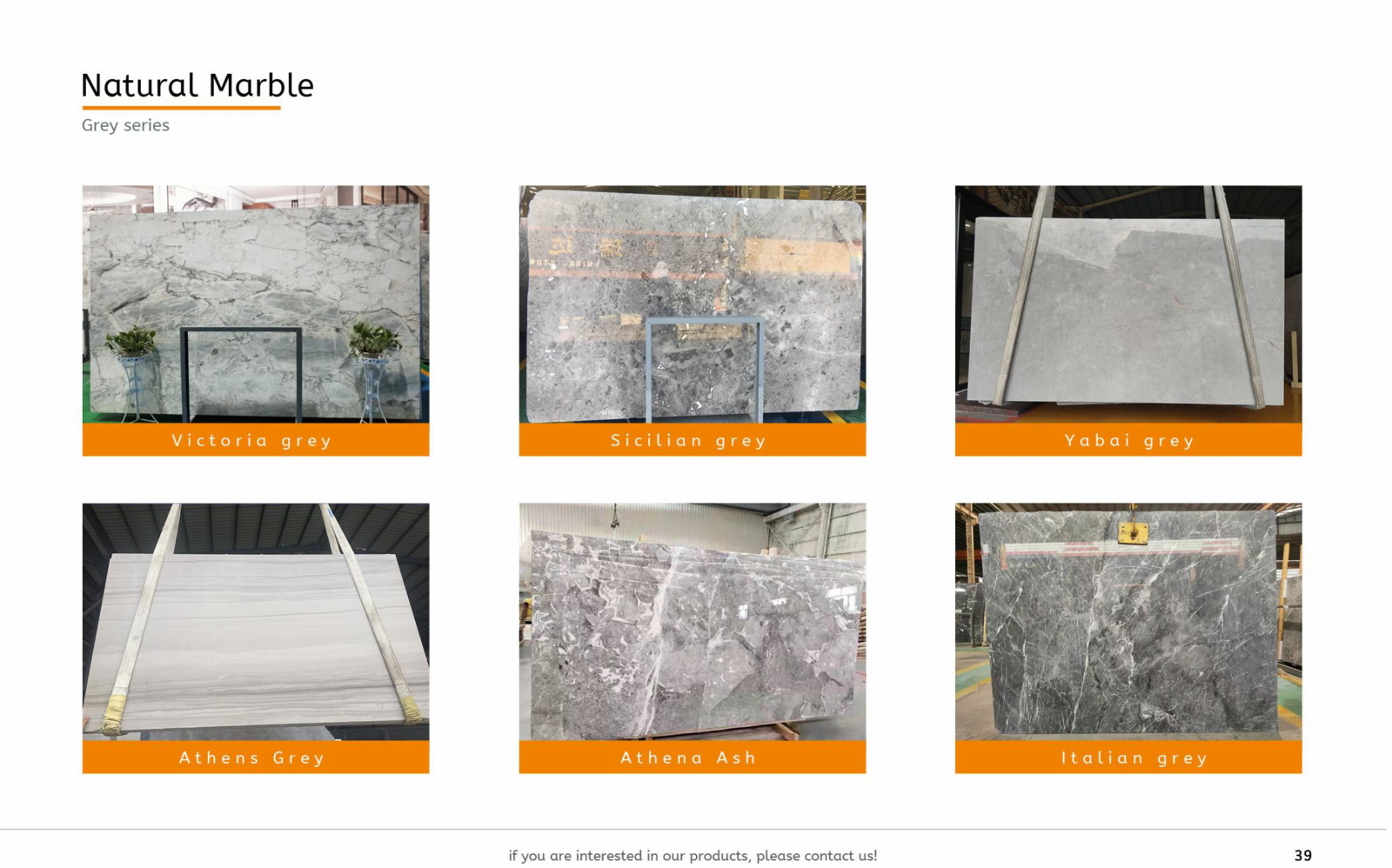 Natural Marble

Grey series

Victoria grey

Sicilian grey

Yabai grey

Athens Grey

Athena Ash

Italian grey

if you are interested in our products, please contact us!

39